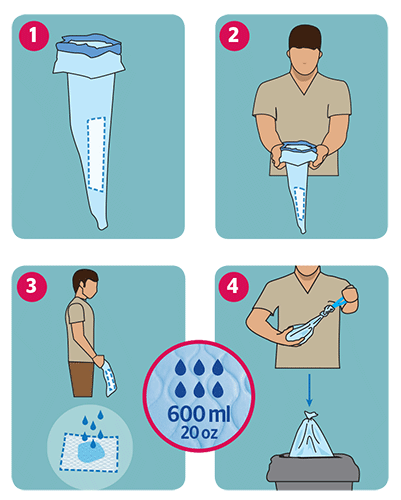 1

2

3

4

600 ml
20 oz