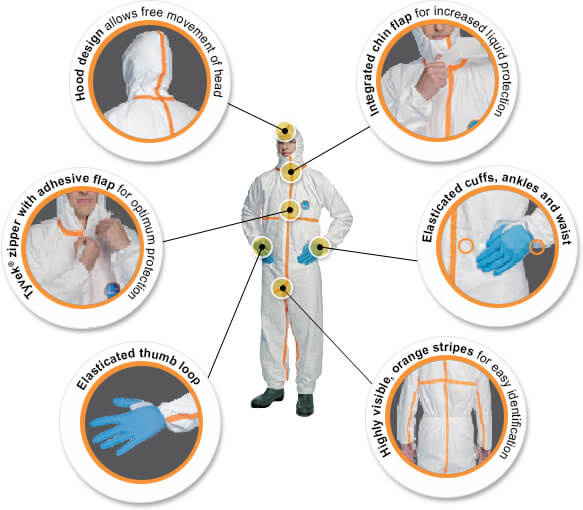 Hood design allows free movement of head

Integrated chin flap for increased liquid protection

Tyvek® zipper with adhesive flap for optimum protection

Elasticated cuffs, ankles and waist

Elasticated thumb loop

Highly visible, orange stripes for easy identification