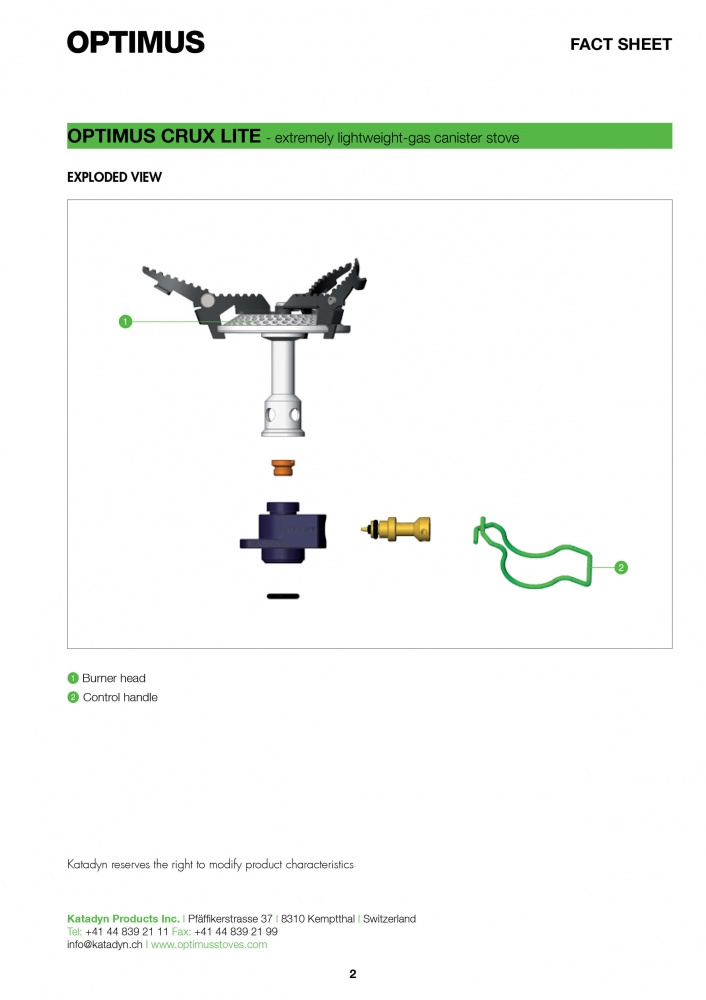 OPTIMUS

FACT SHEET

OPTIMUS CRUX LITE - extremely lightweight-gas canister stove

EXPLODED VIEW

1

2

1 Burner head
2 Control handle

Katadyn reserves the right to modify product characteristics

Katadyn Products Inc. | Pfäffikerstrasse 37 | 8310 Kemptthal | Switzerland
Tel: +41 44 839 21 11 Fax: +41 44 839 21 99
info@katadyn.ch | www.optimusstoves.com

2